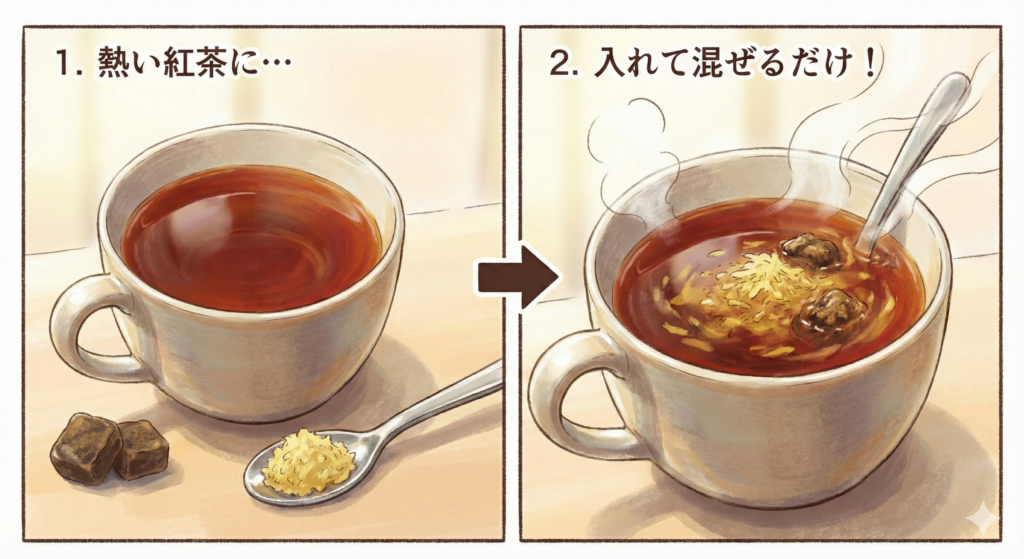 1. 熱い紅茶に…

2. 入れて混ぜるだけ！